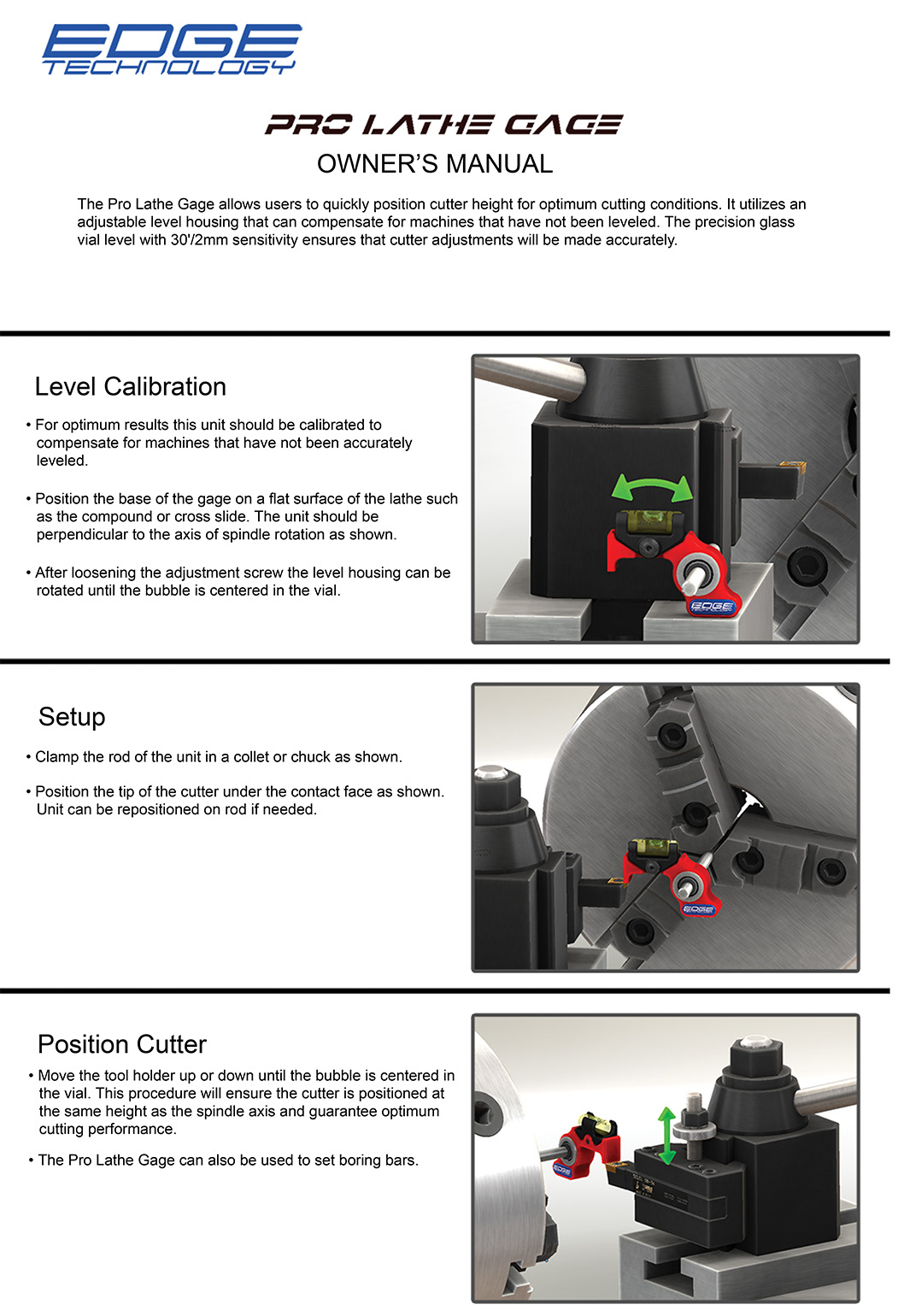 EDGE
TECHNOLOGY

PRO LATHE GAGE
OWNER'S MANUAL

The Pro Lathe Gage allows users to quickly position cutter height for optimum cutting conditions. It utilizes an adjustable level housing that can compensate for machines that have not been leveled. The precision glass vial level with 30'/2mm sensitivity ensures that cutter adjustments will be made accurately.

Level Calibration

• For optimum results this unit should be calibrated to compensate for machines that have not been accurately leveled.

• Position the base of the gage on a flat surface of the lathe such as the compound or cross slide. The unit should be perpendicular to the axis of spindle rotation as shown.

• After loosening the adjustment screw the level housing can be rotated until the bubble is centered in the vial.

EDGE

Setup

• Clamp the rod of the unit in a collet or chuck as shown.

• Position the tip of the cutter under the contact face as shown. Unit can be repositioned on rod if needed.

EDGE

Position Cutter

• Move the tool holder up or down until the bubble is centered in the vial. This procedure will ensure the cutter is positioned at the same height as the spindle axis and guarantee optimum cutting performance.

• The Pro Lathe Gage can also be used to set boring bars.

EDGE